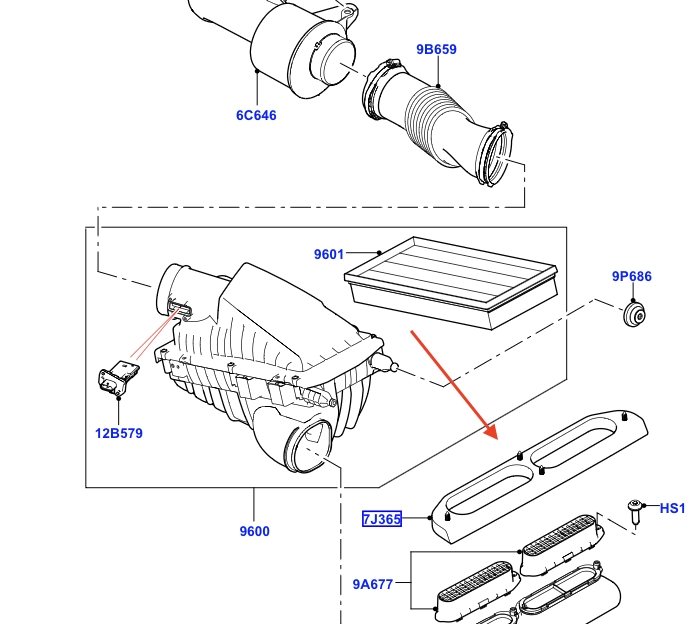 9B659
6C646
9601
9P686
12B579
9600
7J365
HS1
9A677